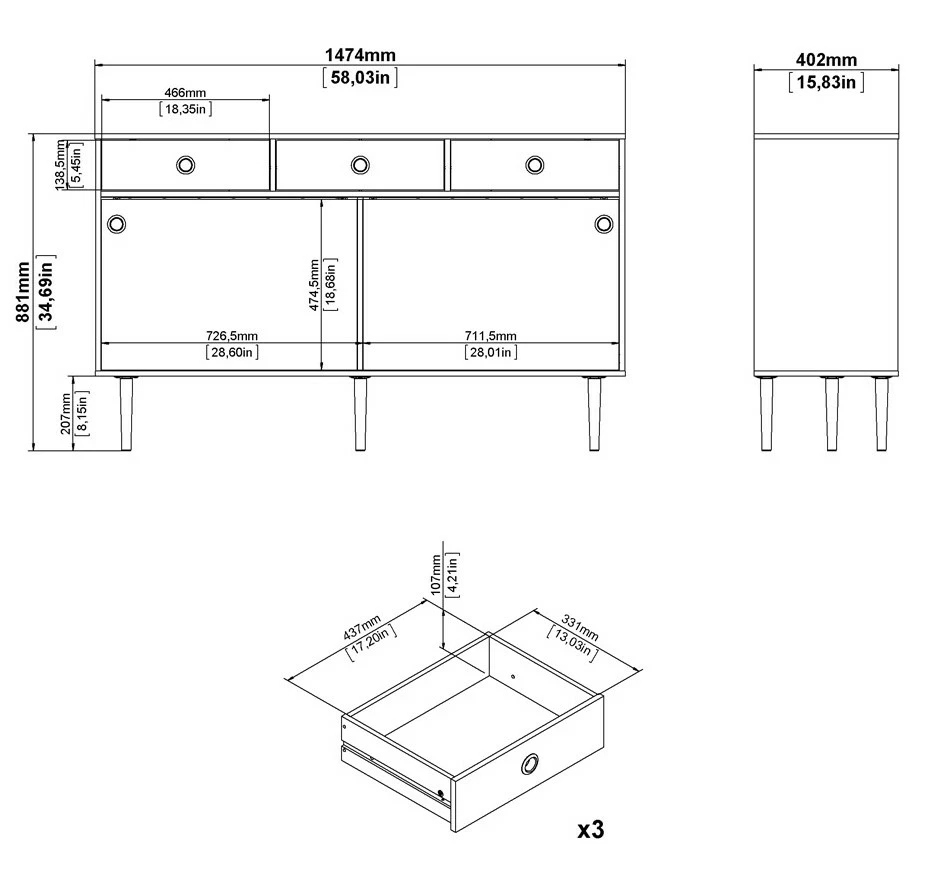 1474mm
[58,03in]

402mm
[15,83in]

466mm
[18,35in]

138,5mm
[5,45in]

881mm
[34,69in]

474,5mm
[18,68in]

726,5mm
[28,60in]

711,5mm
[28,01in]

207mm
[8,15in]

107mm
[4,21in]

437mm
[17,20in]

331mm
[13,03in]

x3